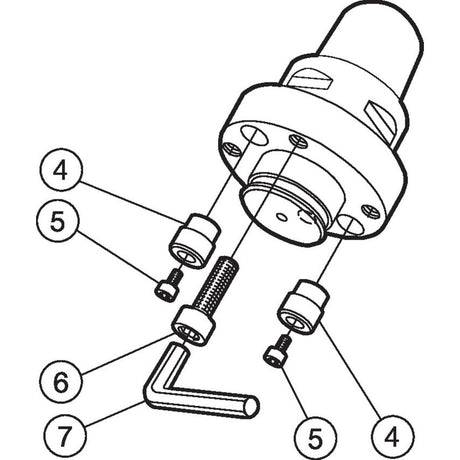 4
5
6
7
5
4