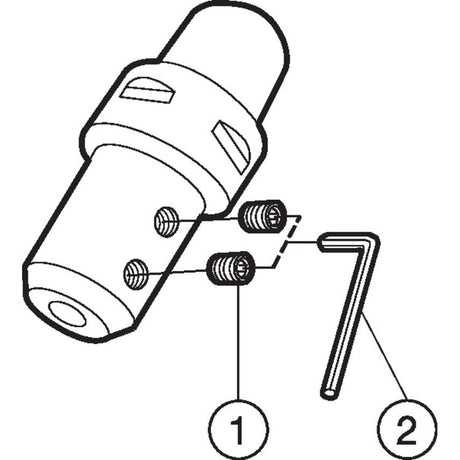 1
2