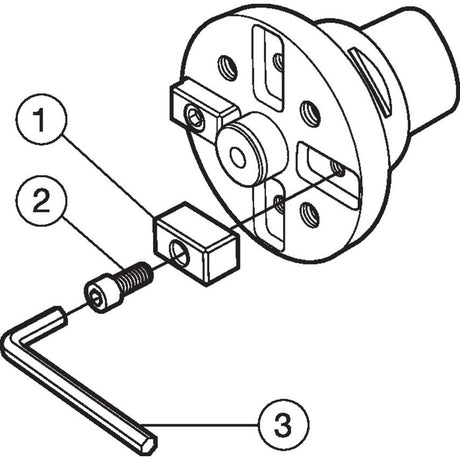 1
2
3