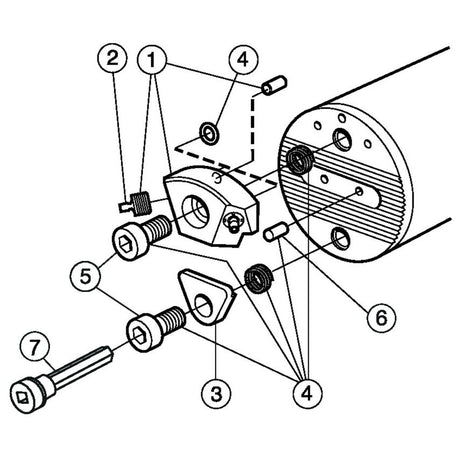 2
1
4
5
6
7
3
4