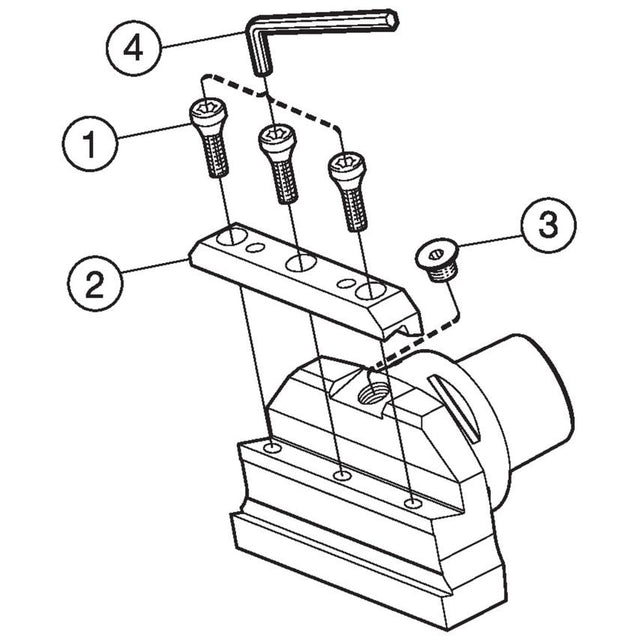 4
1
3
2