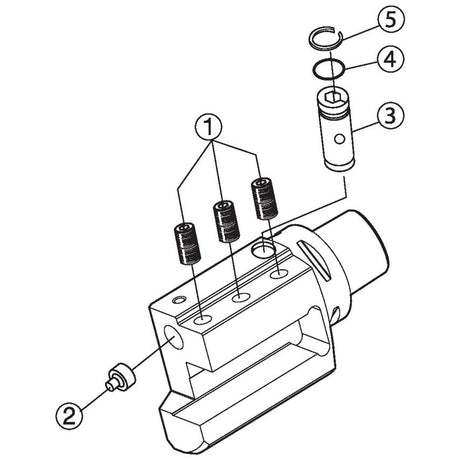 5
4
3
1
2