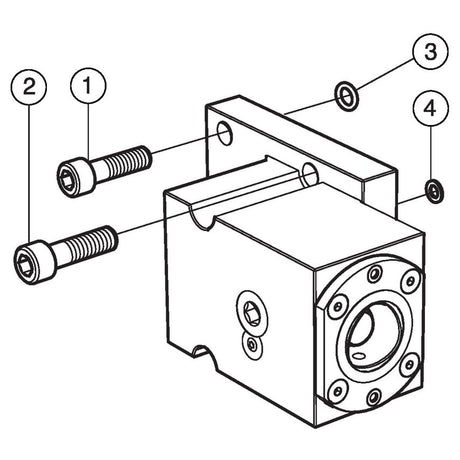 2
1
3
4