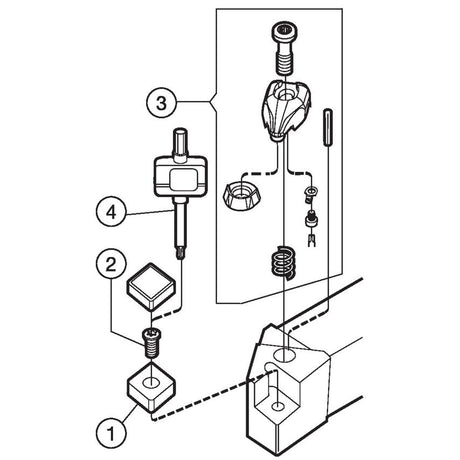 3

4

2

1