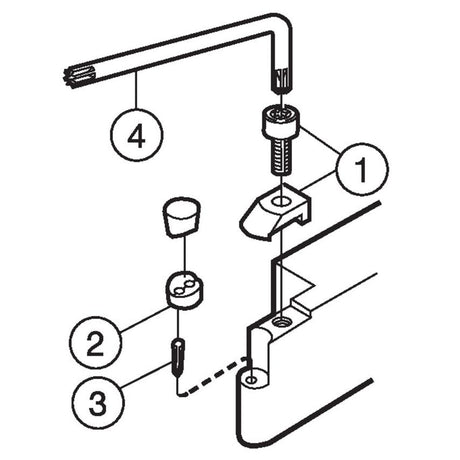 4
1
2
3