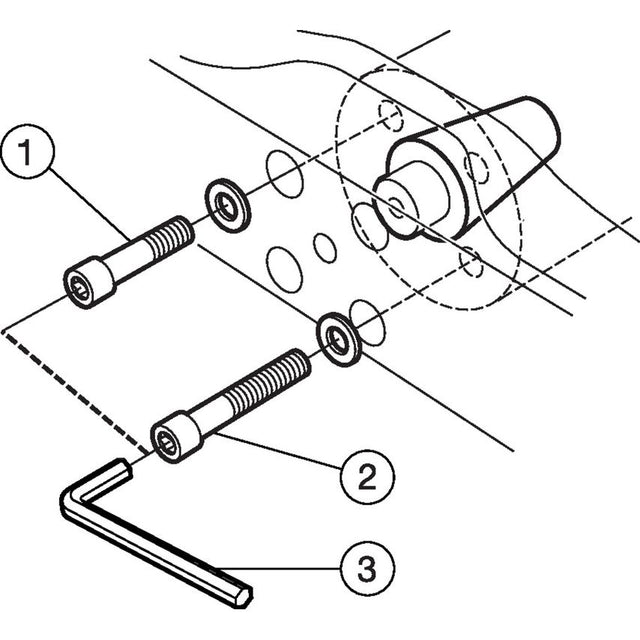 1
2
3