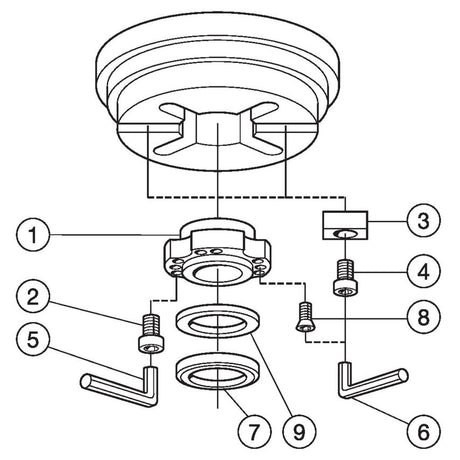 1
3
4
2
8
5
7
9
6