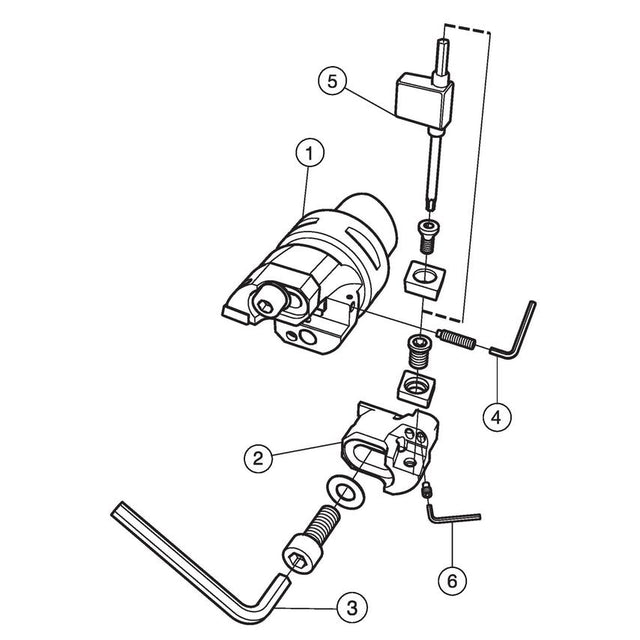 5
1
4
2
6
3