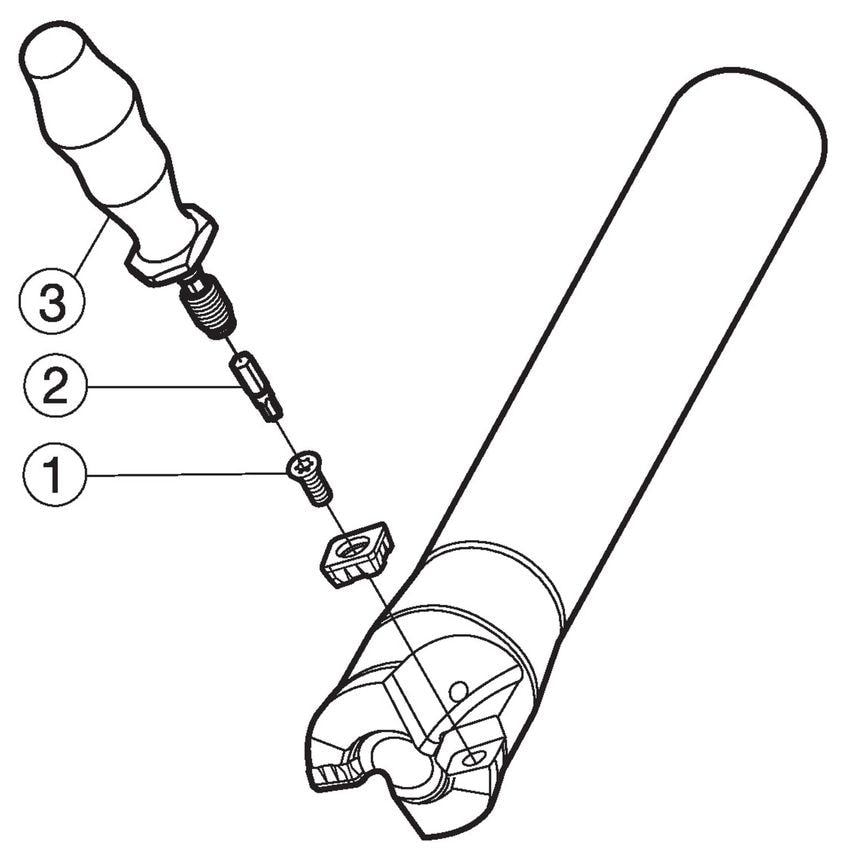 3
2
1