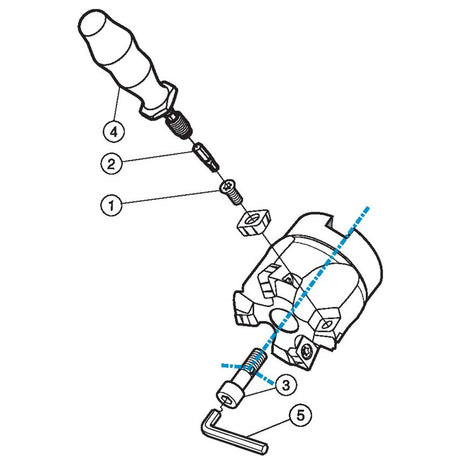 4
2
1
3
5