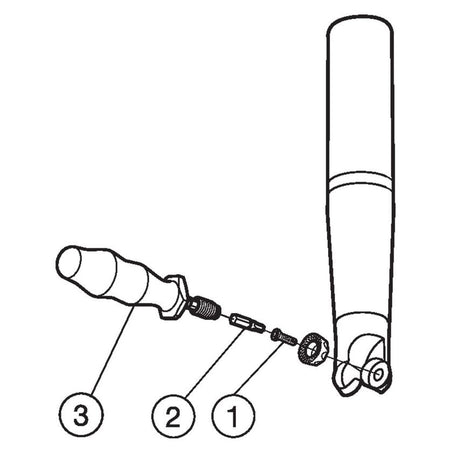 3
2
1