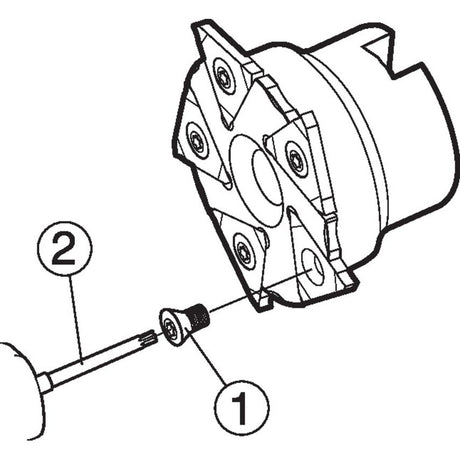 2

1