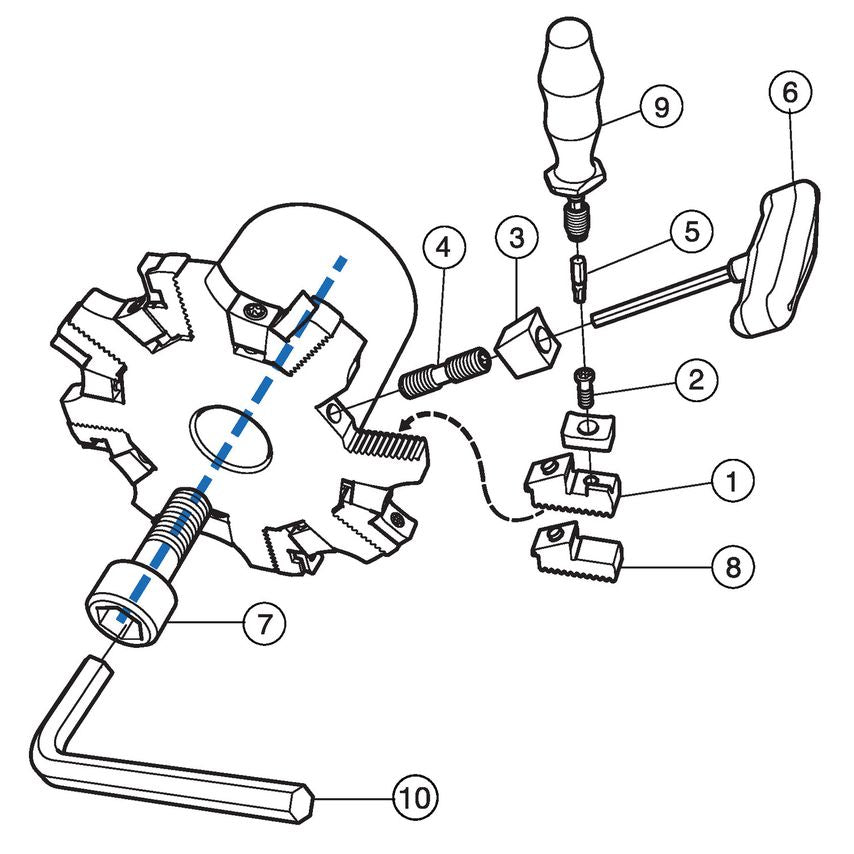 9
6
4
3
5
2
1
8
7
10