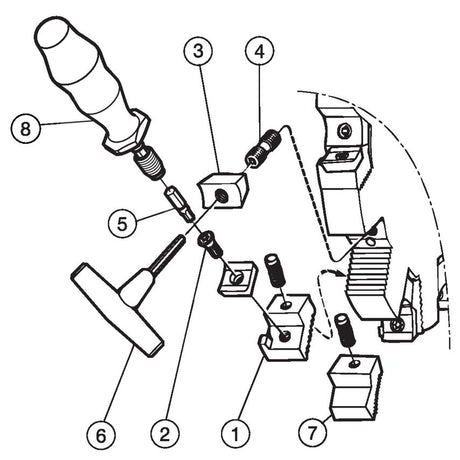 3
4
8
5
6
2
1
7