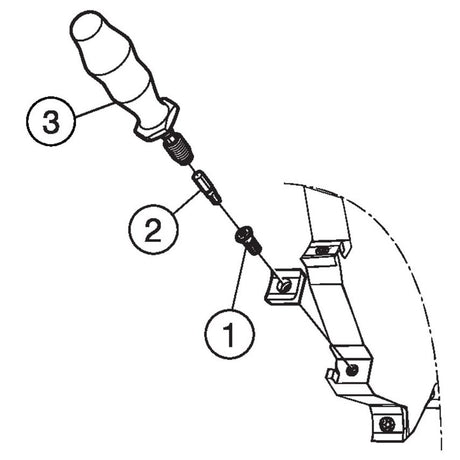 3

2

1