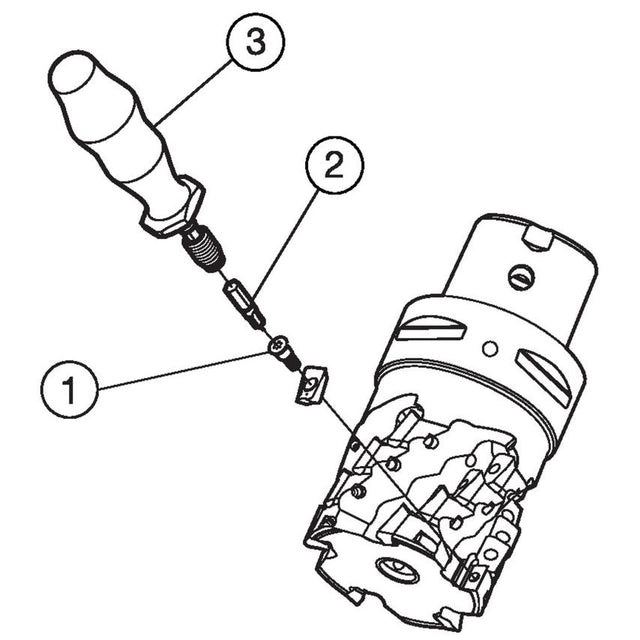 3
2
1