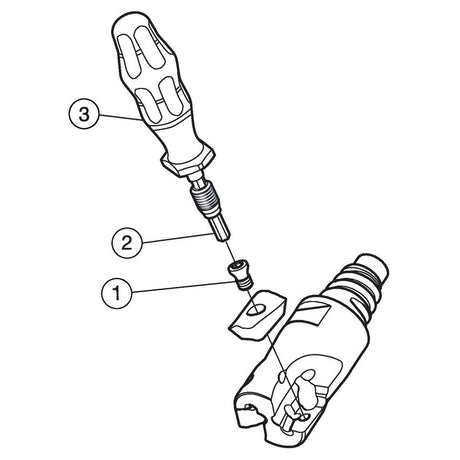 3

2

1