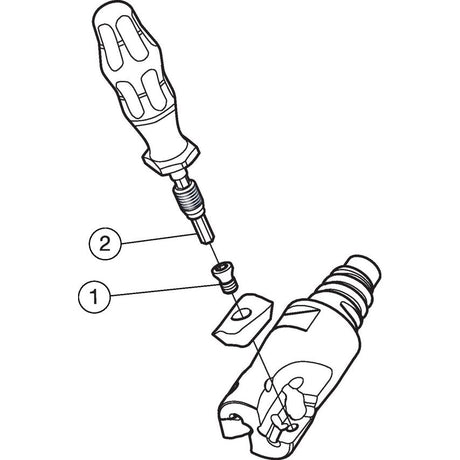 2

1