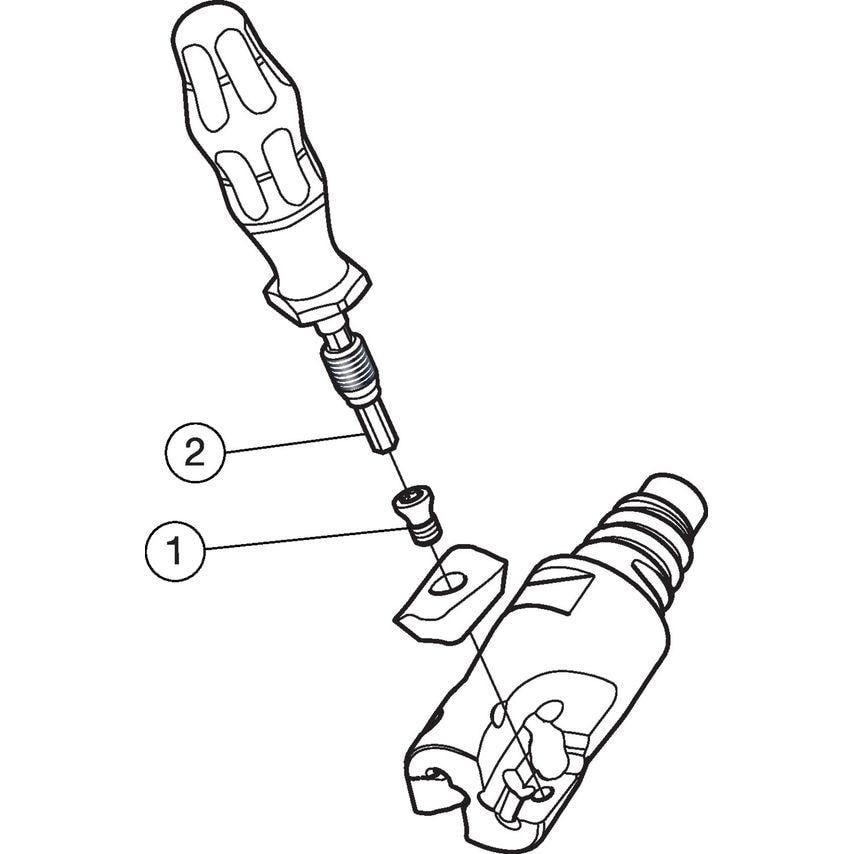 2

1