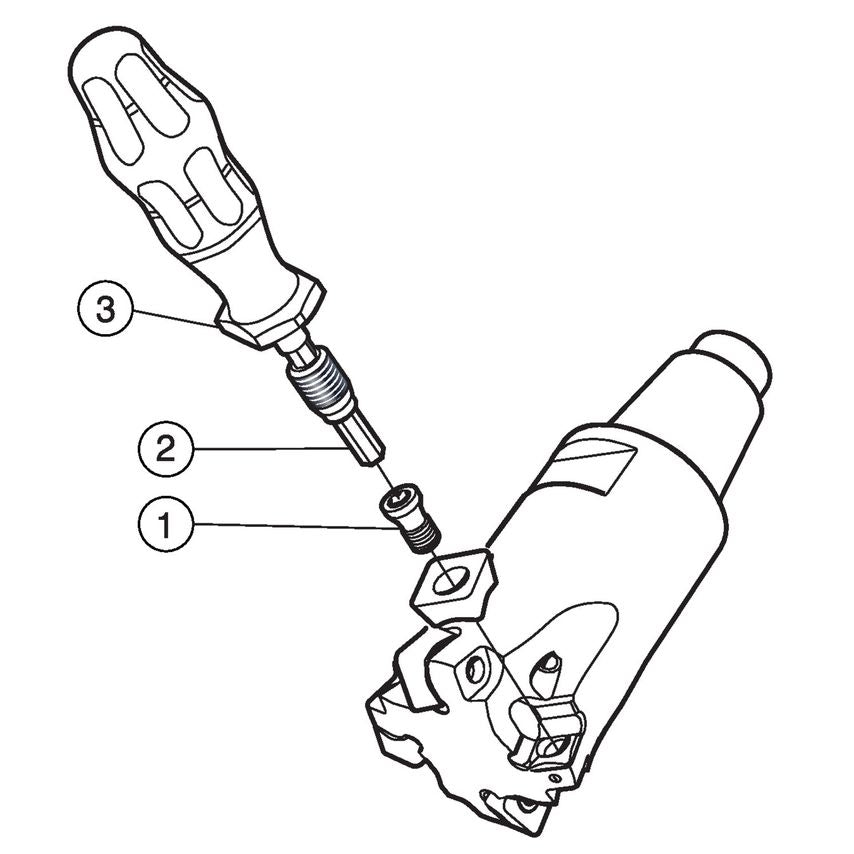 3

2

1