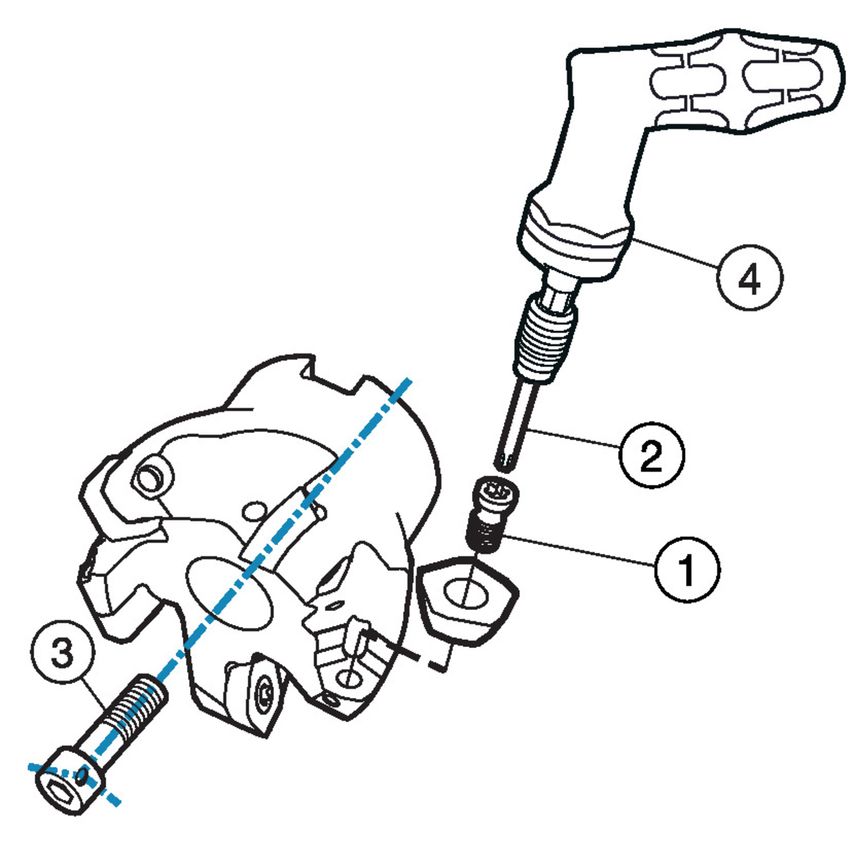 4
2
1
3