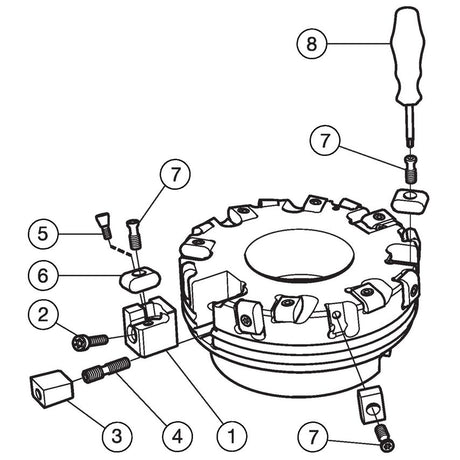 8
7
7
5
6
2
3
4
1
7