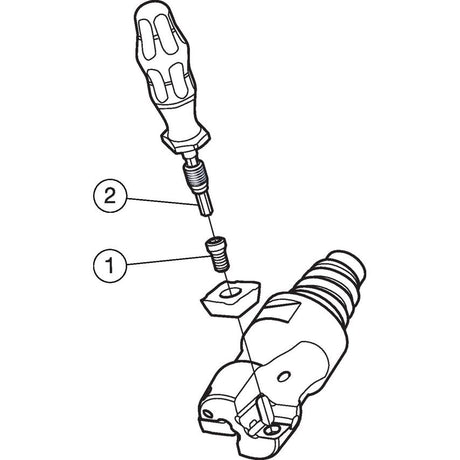 2

1