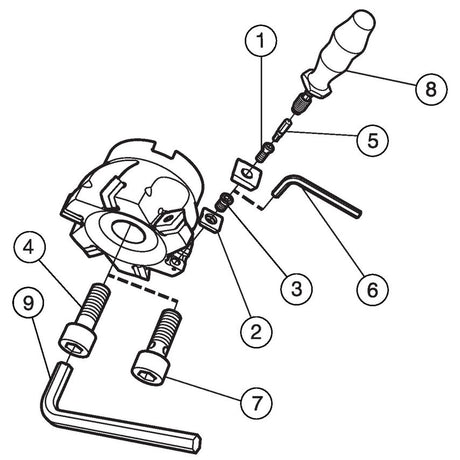 1
8
5
4
9
3
6
2
7