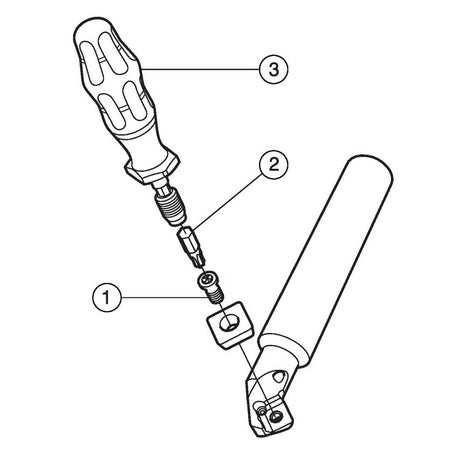 3

2

1