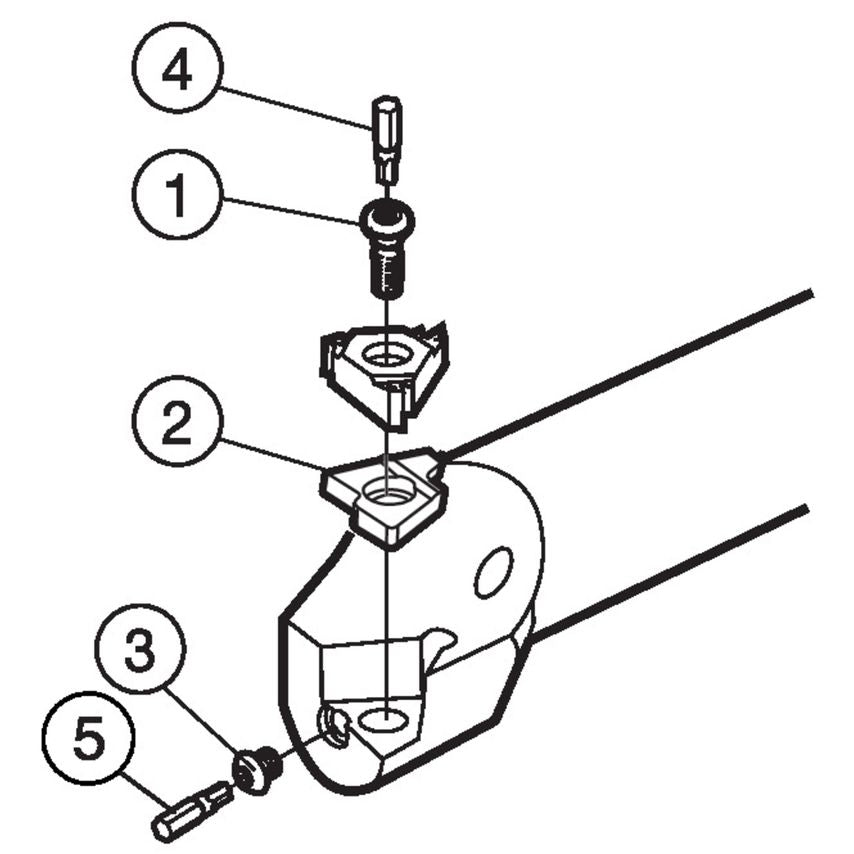 4
1
2
3
5