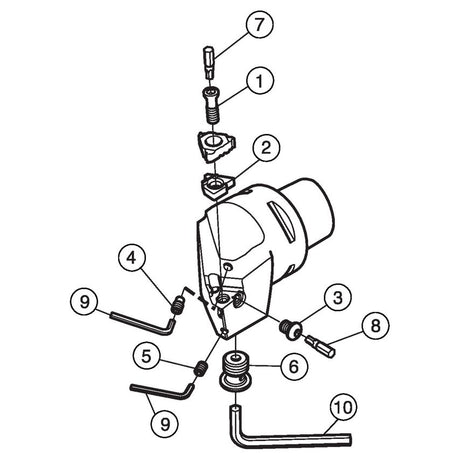 7
1
2
4
9
3
8
5
6
9
10