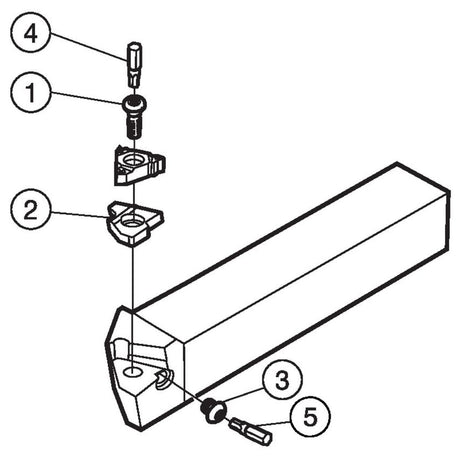 4
1
2
3
5