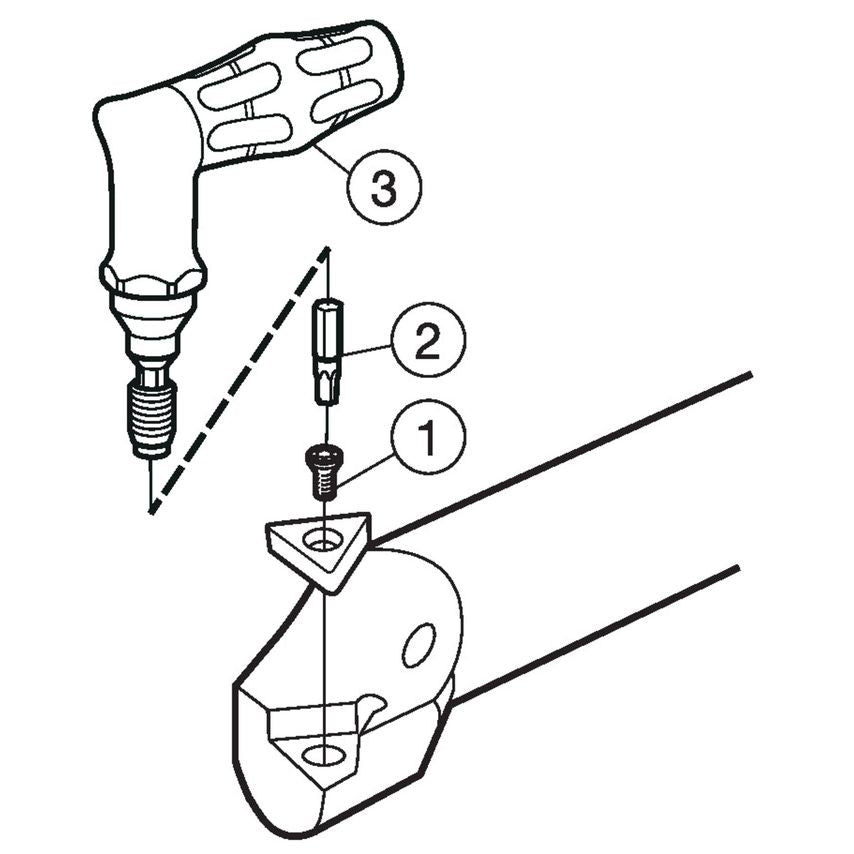 3
2
1