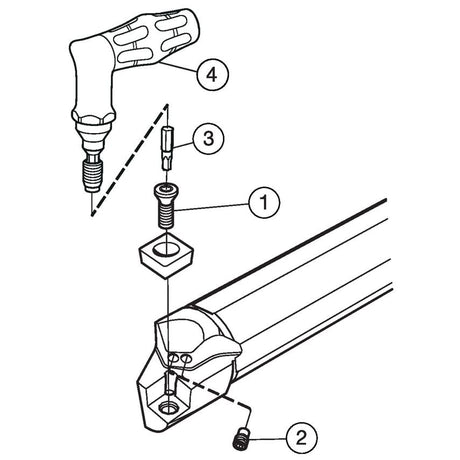 4
3
1
2