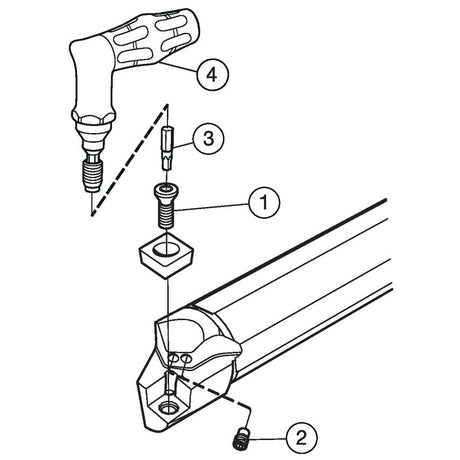 4
3
1
2