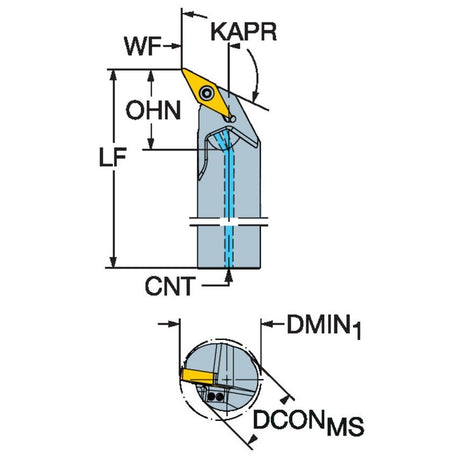 WF
KAPR
OHN
LF
CNT
$DMIN_1$
$DCON_{MS}$