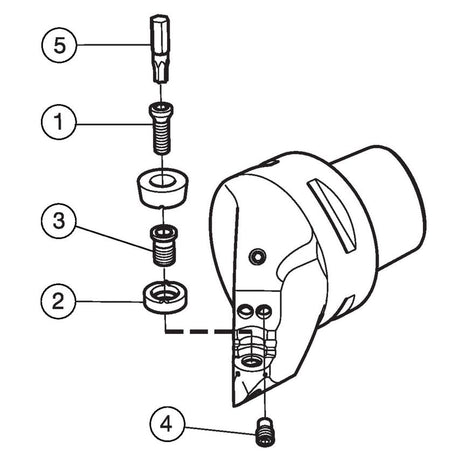 5
1
3
2
4