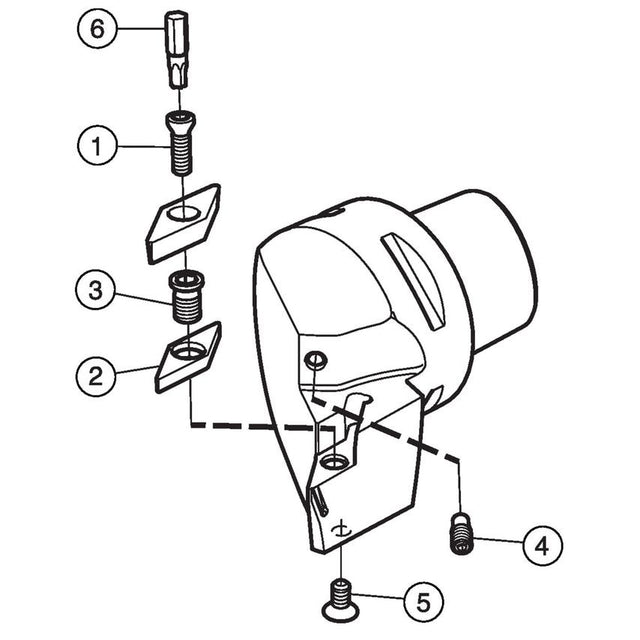 6
1
3
2
4
5