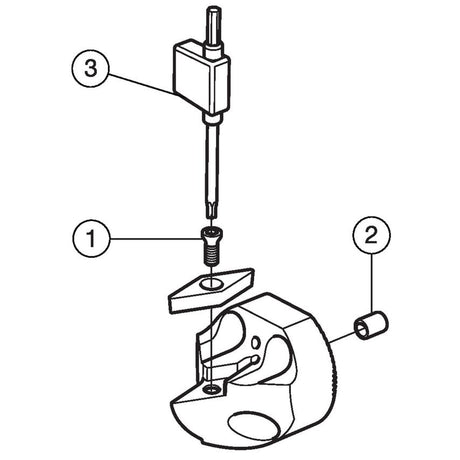 3

1

2