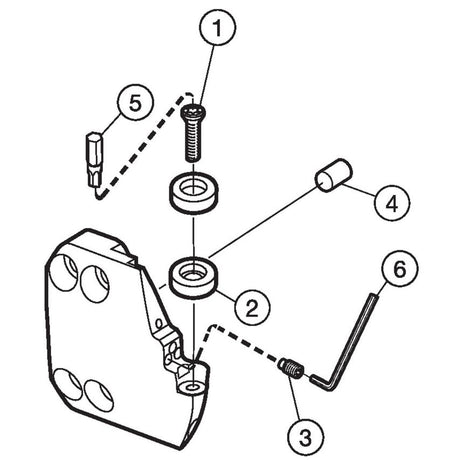 1
5
4
6
2
3