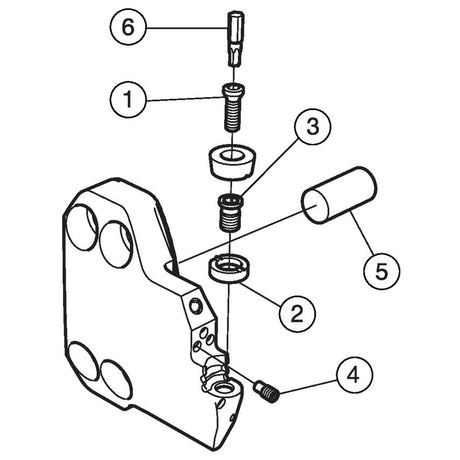 6
1
3
5
2
4