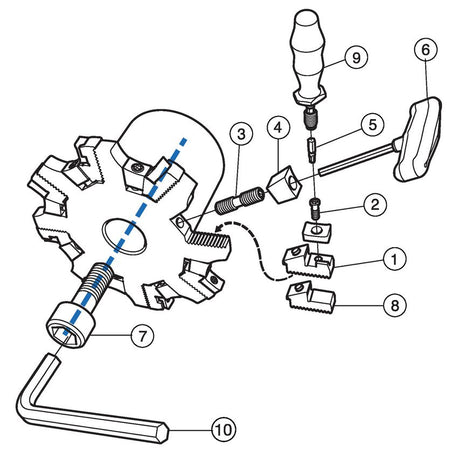 9
6
3
4
5
2
1
8
7
10