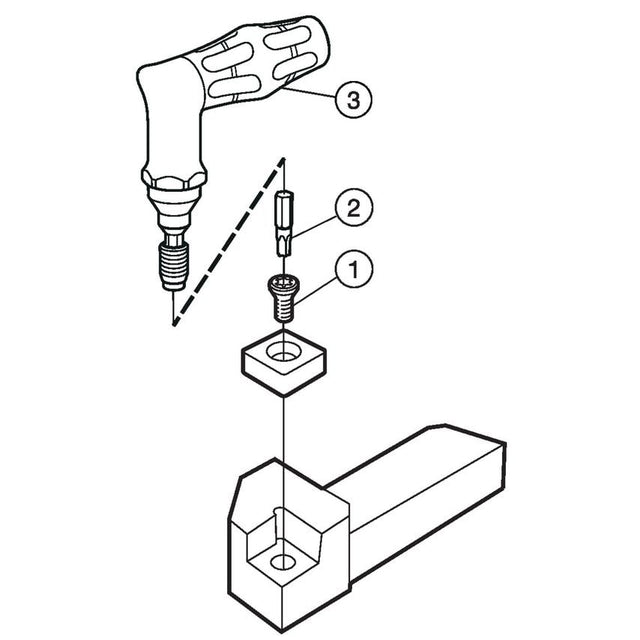 3
2
1