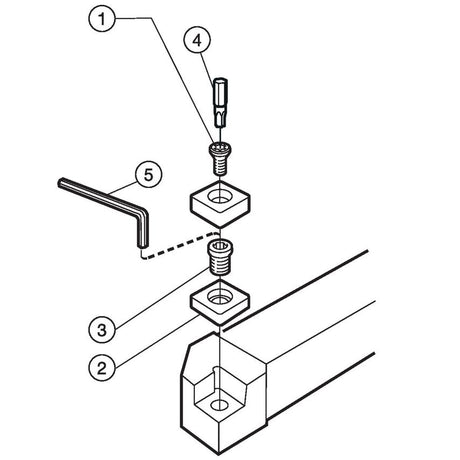 1
4
5
3
2