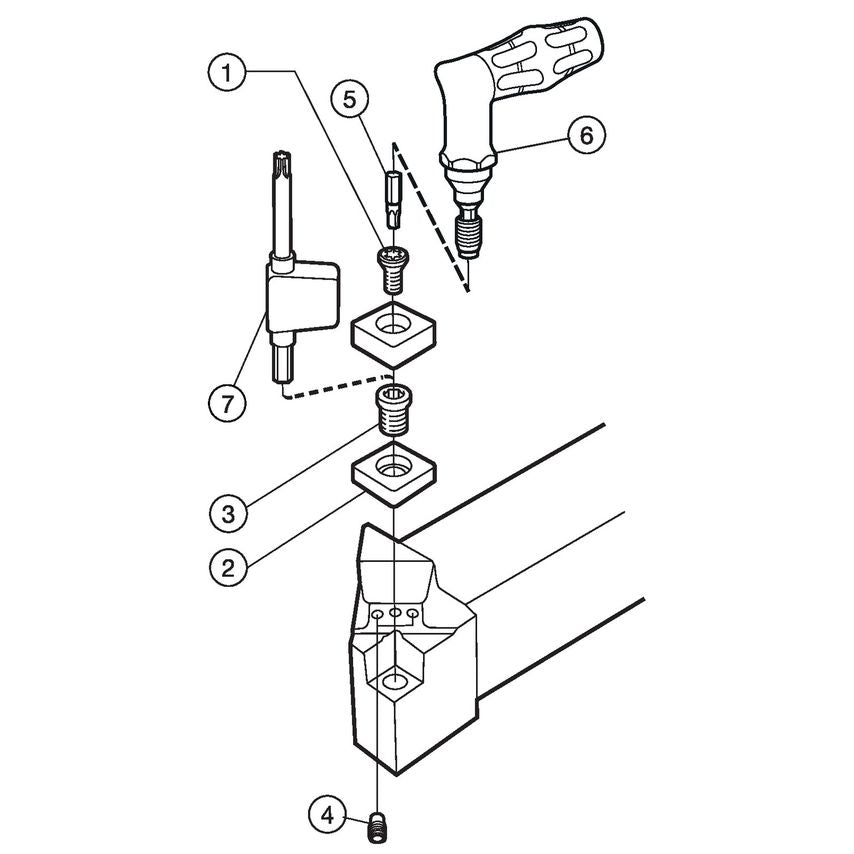 1
5
6
7
3
2
4