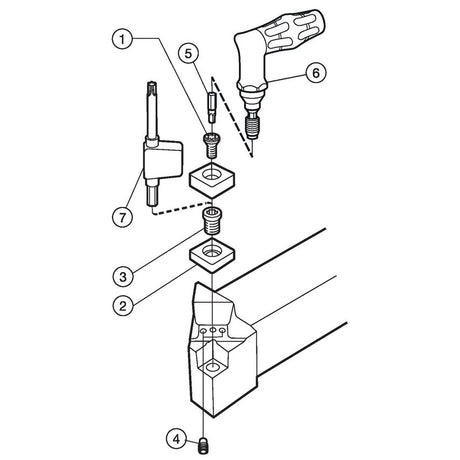 1
5
6
7
3
2
4