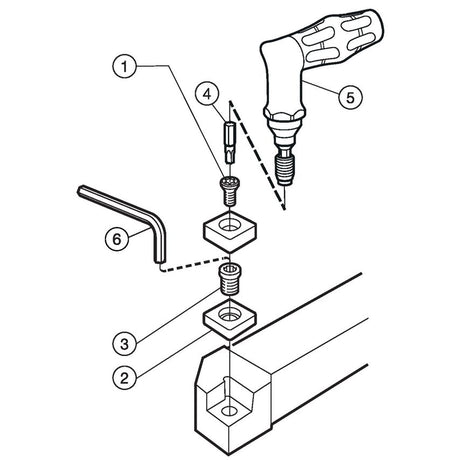 1
4
5
6
3
2