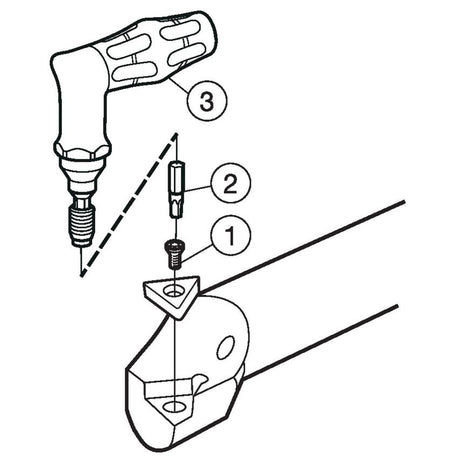 3
2
1