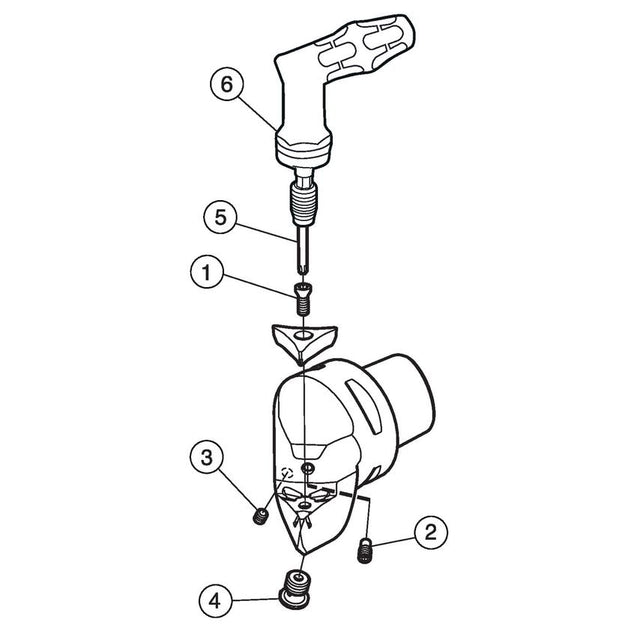 6
5
1
3
2
4