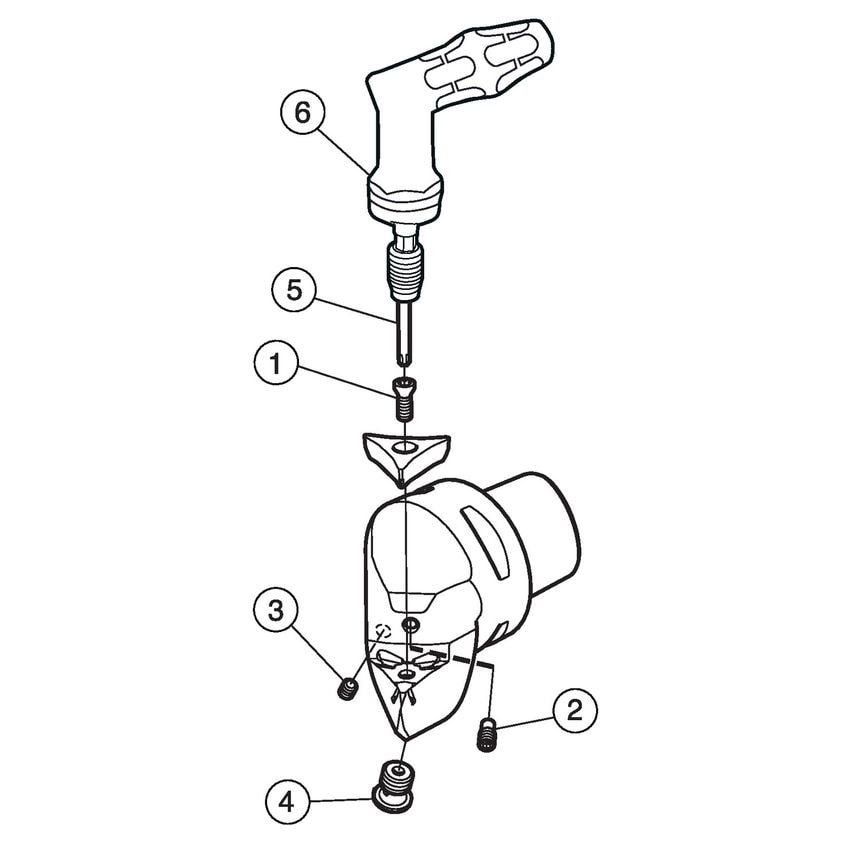 6

5

1

3

2

4